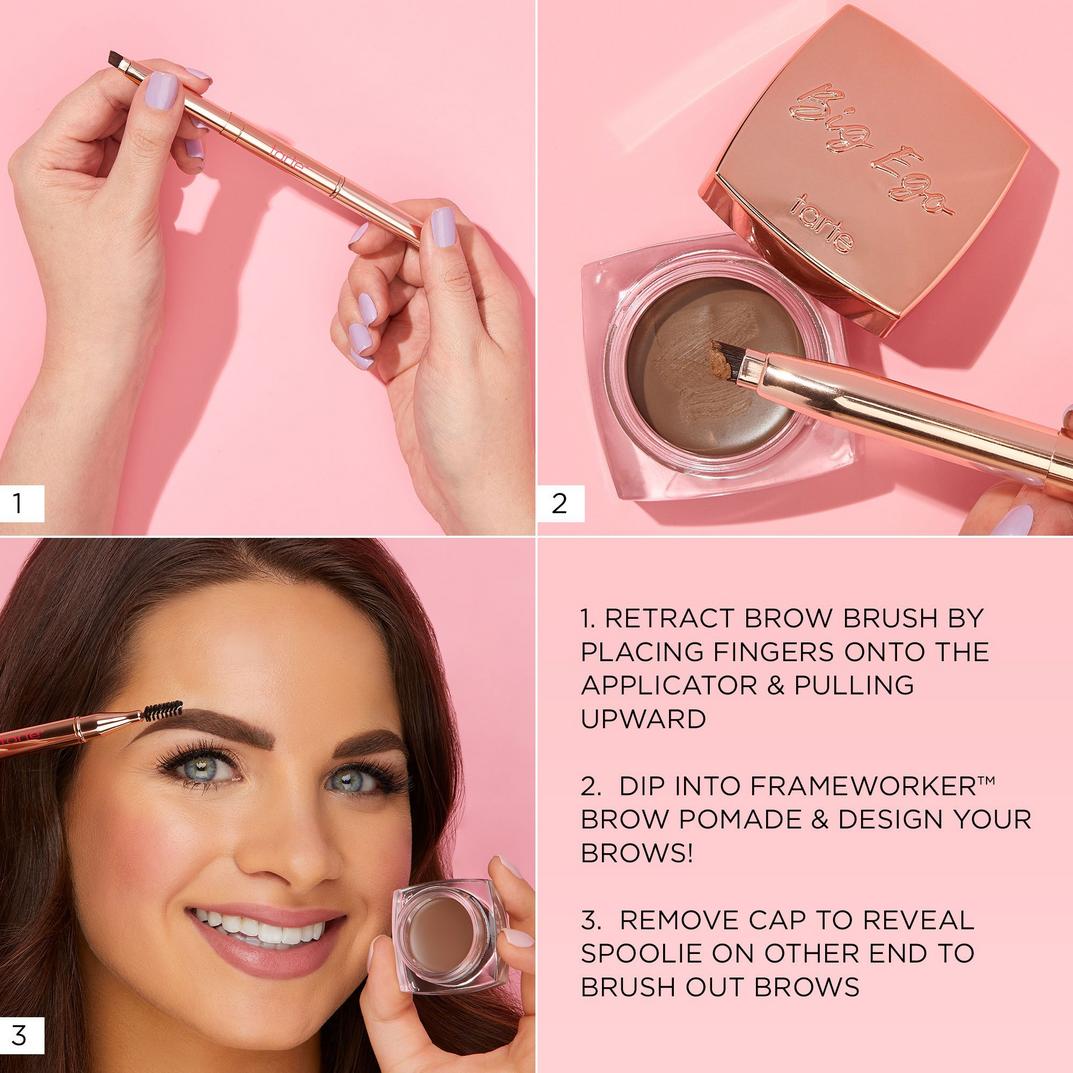 tarte

1

Big Ego

tarte

2

tarte

3

1. RETRACT BROW BRUSH BY PLACING FINGERS ONTO THE APPLICATOR & PULLING UPWARD

2. DIP INTO FRAMEWORKER™ BROW POMADE & DESIGN YOUR BROWS!

3. REMOVE CAP TO REVEAL SPOOLIE ON OTHER END TO BRUSH OUT BROWS